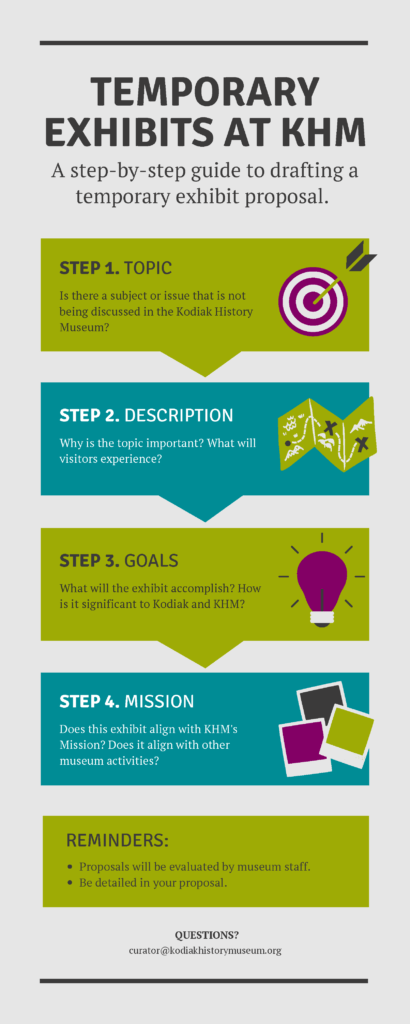 TEMPORARY EXHIBITS AT KHM

A step-by-step guide to drafting a temporary exhibit proposal.

STEP 1. TOPIC

Is there a subject or issue that is not being discussed in the Kodiak History Museum?

STEP 2. DESCRIPTION

Why is the topic important? What will visitors experience?

STEP 3. GOALS

What will the exhibit accomplish? How is it significant to Kodiak and KHM?

STEP 4. MISSION

Does this exhibit align with KHM's Mission? Does it align with other museum activities?

REMINDERS:

- Proposals will be evaluated by museum staff.
- Be detailed in your proposal.

QUESTIONS?

curator@kodiakhistorymuseum.org